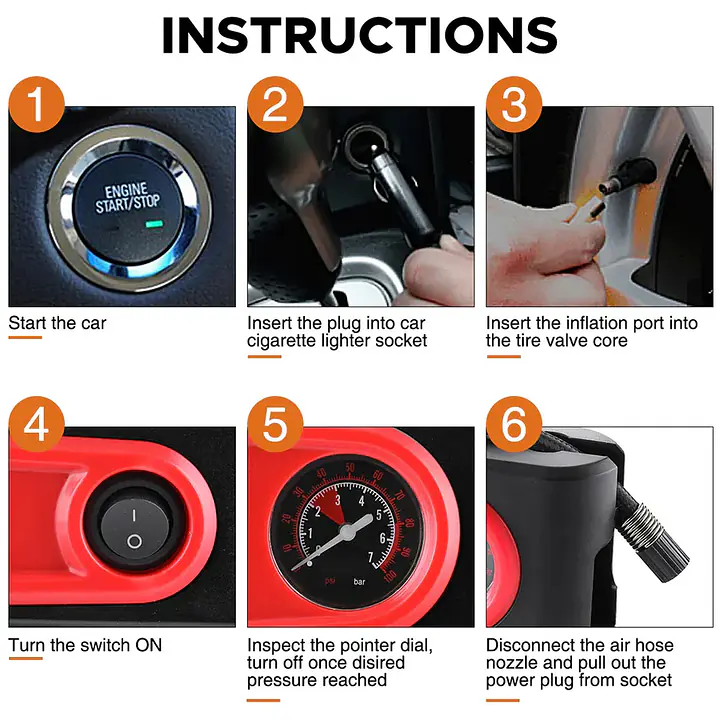 INSTRUCTIONS

1

ENGINE START/STOP

Start the car

2

Insert the plug into car cigarette lighter socket

3

Insert the inflation port into the tire valve core

4

I

O

Turn the switch ON

5

10 20 30 40 50 60 70 80 90 100

1 2 3 4 5 6 7

psi bar

Inspect the pointer dial, turn off once disired pressure reached

6

Disconnect the air hose nozzle and pull out the power plug from socket